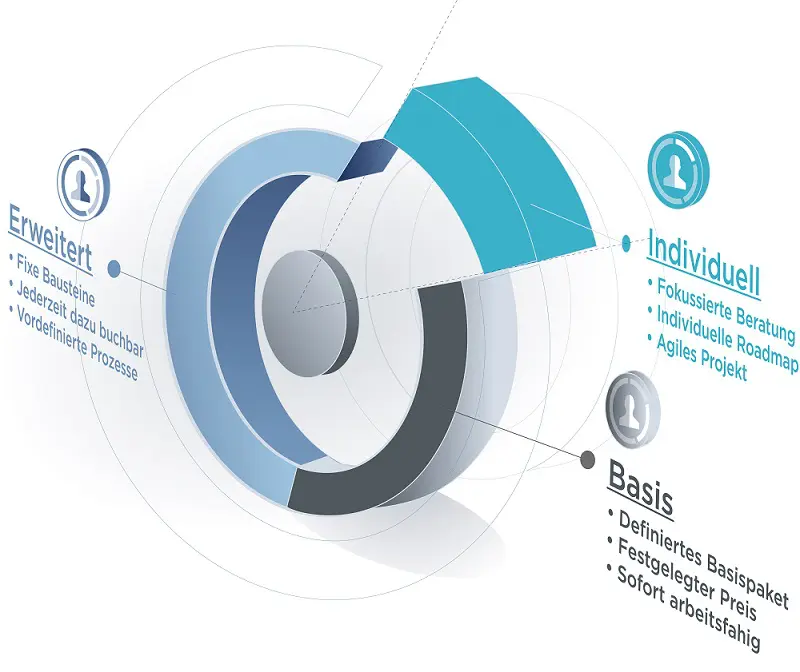 Erweitert
• Fixe Bausteine
• Jederzeit dazu buchbar
• Vordefinierte Prozesse

Individuell
• Fokussierte Beratung
• Individuelle Roadmap
• Agiles Projekt

Basis
• Definiertes Basispaket
• Festgelegter Preis
• Sofort arbeitsfahig